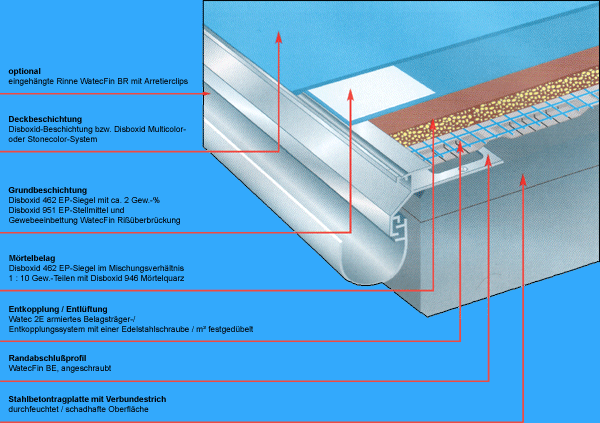 optional
eingehängte Rinne WatecFin BR mit Arretierclips

Deckbeschichtung
Disboxid-Beschichtung bzw. Disboxid Multicolor- oder Stonecolor-System

Grundbeschichtung
Disboxid 462 EP-Siegel mit ca. 2 Gew.-%
Disboxid 951 EP-Stellmittel und
Gewebeeinbettung WatecFin Rißüberbrückung

Mörtelbelag
Disboxid 462 EP-Siegel im Mischungsverhältnis
1 : 10 Gew.-Teilen mit Disboxid 946 Mörtelquarz

Entkopplung / Entlüftung
Watec 2E armiertes Belagsträger-/
Entkopplungssystem mit einer Edelstahlschraube / m² festgedübelt

Randabschlußprofil
WatecFin BE, angeschraubt

Stahlbetontragplatte mit Verbundestrich
durchfeuchtet / schadhafte Oberfläche